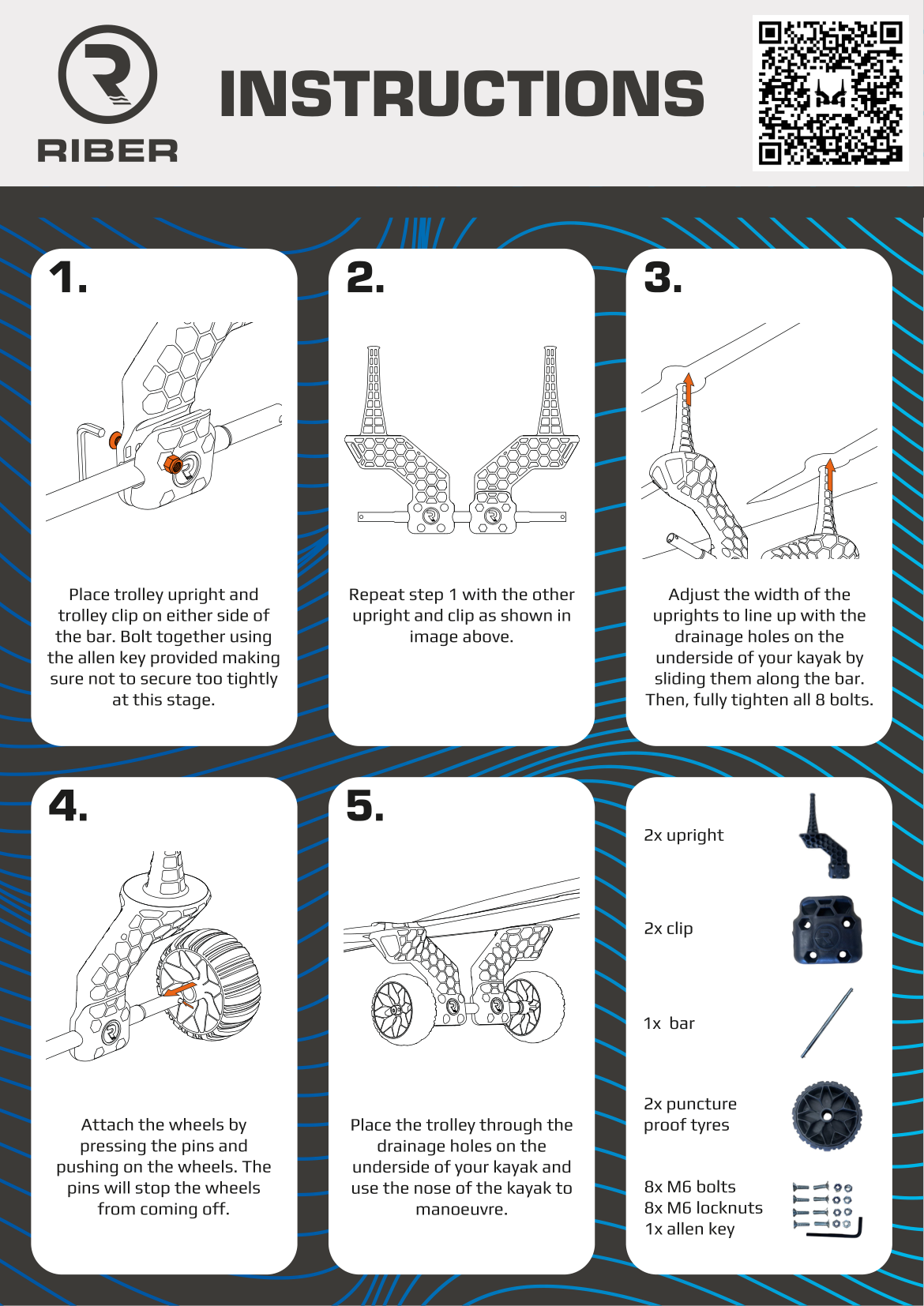 RIBER

INSTRUCTIONS

1.

Place trolley upright and trolley clip on either side of the bar. Bolt together using the allen key provided making sure not to secure too tightly at this stage.

2.

Repeat step 1 with the other upright and clip as shown in image above.

3.

Adjust the width of the uprights to line up with the drainage holes on the underside of your kayak by sliding them along the bar. Then, fully tighten all 8 bolts.

4.

Attach the wheels by pressing the pins and pushing on the wheels. The pins will stop the wheels from coming off.

5.

Place the trolley through the drainage holes on the underside of your kayak and use the nose of the kayak to manoeuvre.

2x upright

2x clip

1x bar

2x puncture proof tyres

8x M6 bolts
8x M6 locknuts
1x allen key